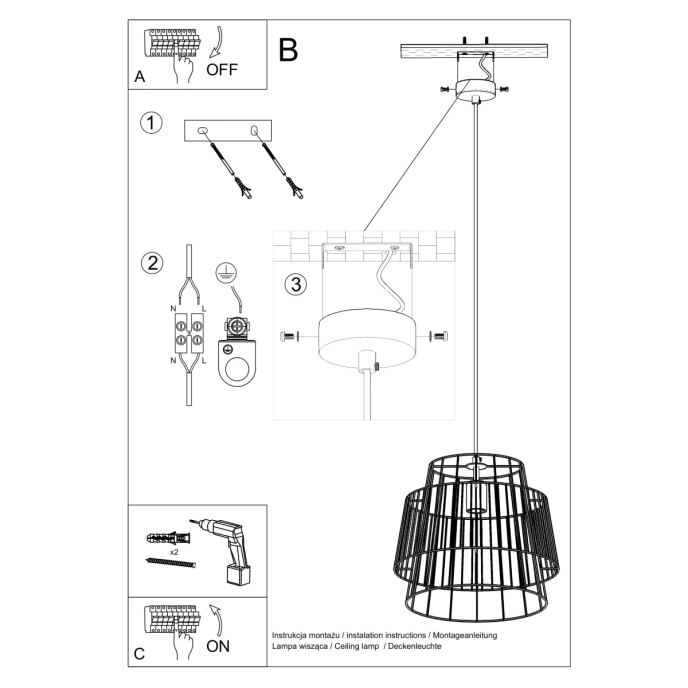 A
OFF

B

1

2

N L

N L

3

x2

C
ON

Instrukcja montażu / instalation instructions / Montageanleitung
Lampa wisząca / Ceiling lamp / Deckenleuchte