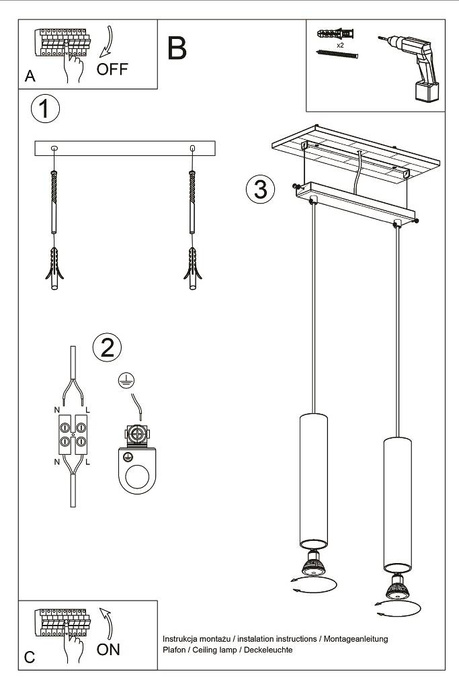 A
OFF

B

x2

1

3

2

N L

N L

C
ON

Instrukcja montażu / instalation instructions / Montageanleitung
Plafon / Ceiling lamp / Deckeleuchte