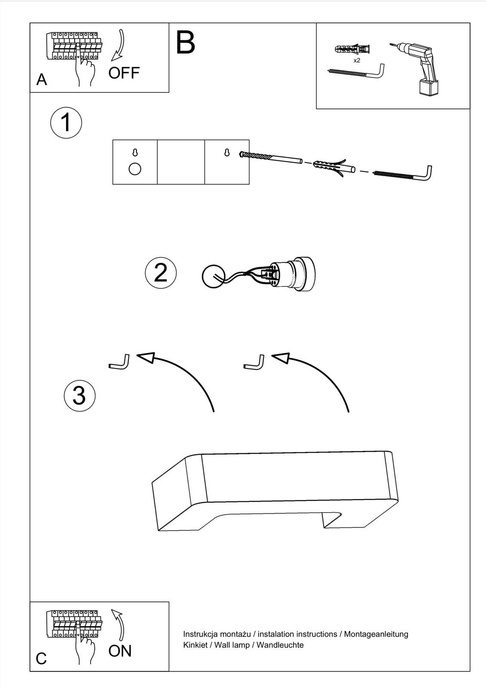 A OFF

B

x2

1

2

3

C ON

Instrukcja montażu / instalation instructions / Montageanleitung
Kinkiet / Wall lamp / Wandleuchte