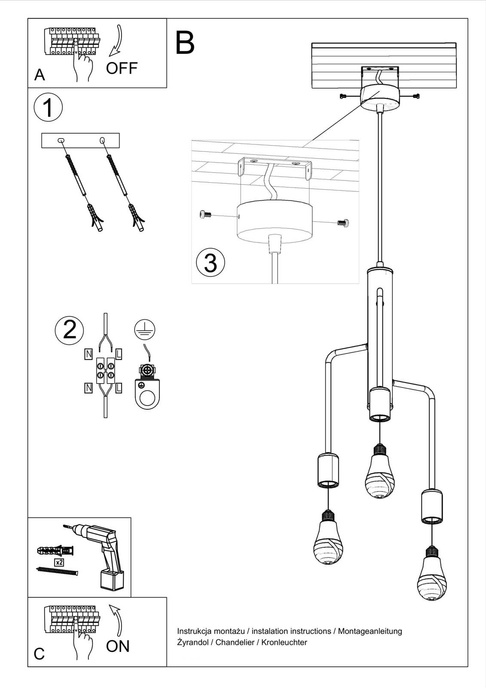 A
OFF

B

1

3

2

N L
N L

x2

C
ON

Instrukcja montażu / instalation instructions / Montageanleitung
Żyrandol / Chandelier / Kronleuchter