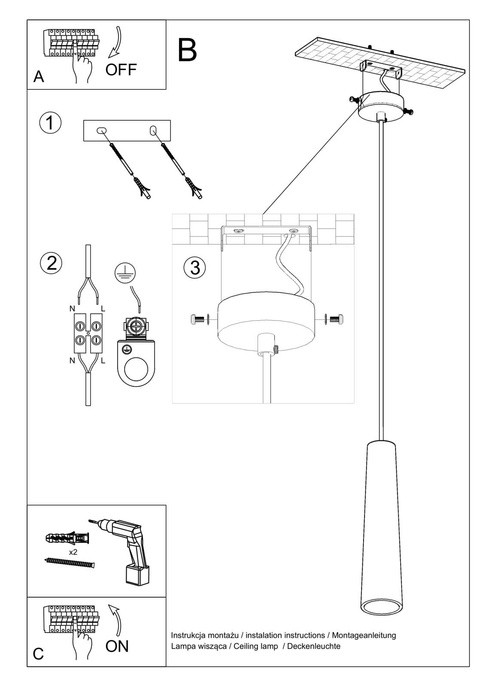 A
OFF
B
1
2
N
L
N
L
3
x2
C
ON
Instrukcja montażu / instalation instructions / Montageanleitung
Lampa wisząca / Ceiling lamp / Deckenleuchte