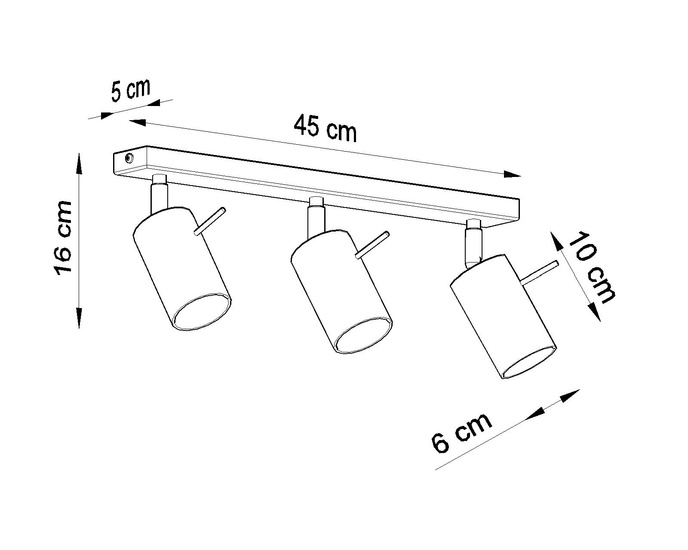 5 cm
45 cm
16 cm
10 cm
6 cm