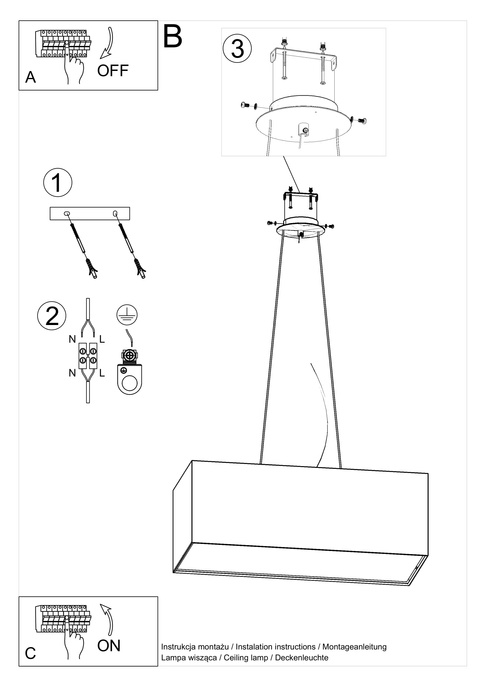 A
OFF

B

3

1

2

N
L
N
L

C
ON

Instrukcja montażu / Instalation instructions / Montageanleitung
Lampa wisząca / Ceiling lamp / Deckenleuchte