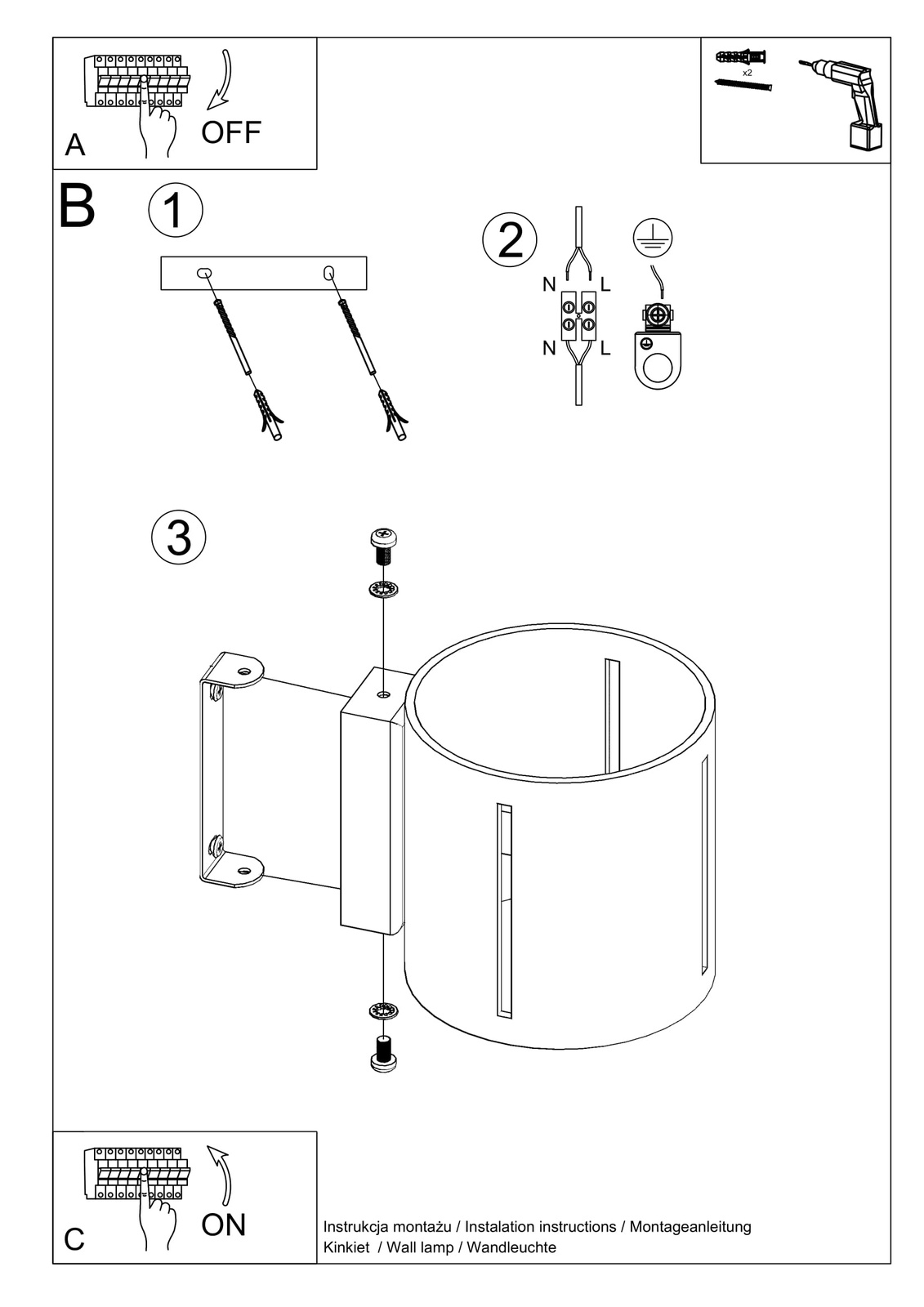 A
OFF

x2

B
1

2
N L
N L

3

C
ON

Instrukcja montażu / Instalation instructions / Montageanleitung
Kinkiet / Wall lamp / Wandleuchte