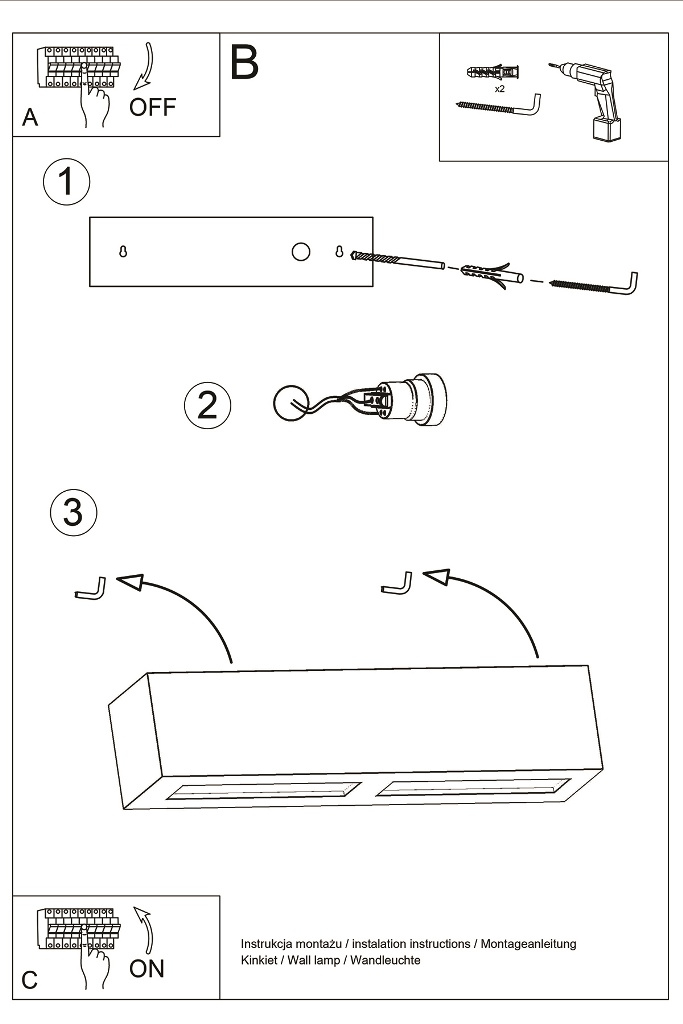 A
OFF

B

x2

1

2

3

C
ON

Instrukcja montażu / instalation instructions / Montageanleitung
Kinkiet / Wall lamp / Wandleuchte