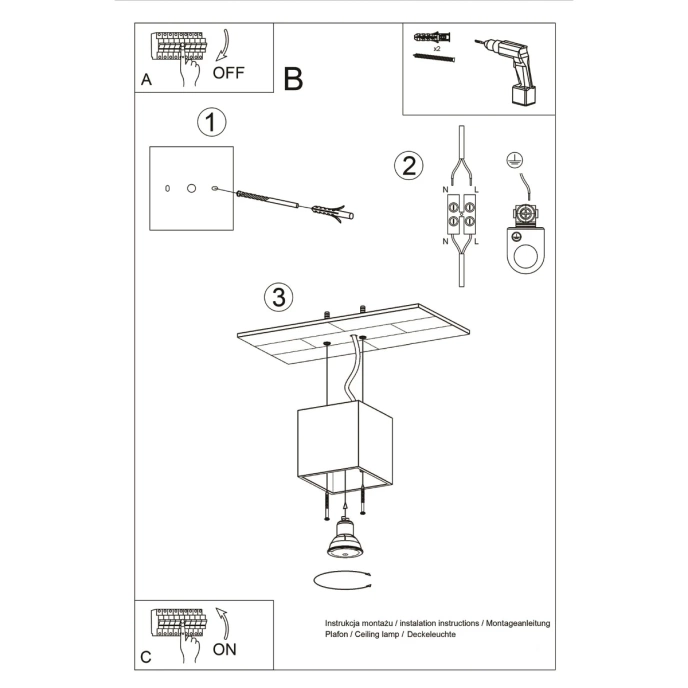 A
OFF
B
x2
1
2
N
L
N
L
3
C
ON
Instrukcja montażu / instalation instructions / Montageanleitung
Plafon / Ceiling lamp / Deckeleuchte