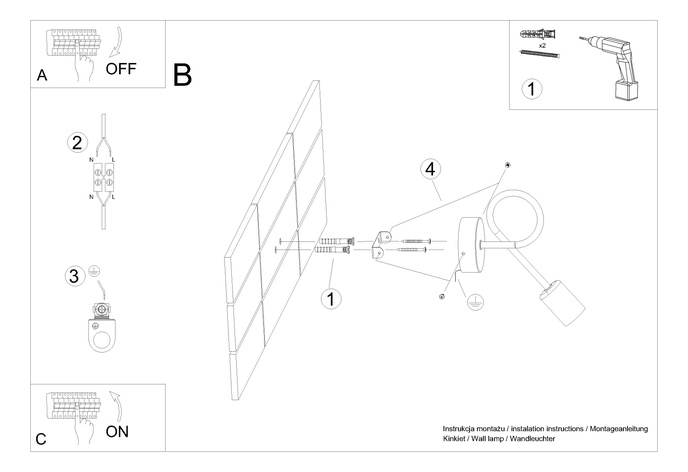 A
OFF

B

x2

1

2

N L

N L

3

4

1

C
ON

Instrukcja montażu / instalation instructions / Montageanleitung
Kinkiet / Wall lamp / Wandleuchter