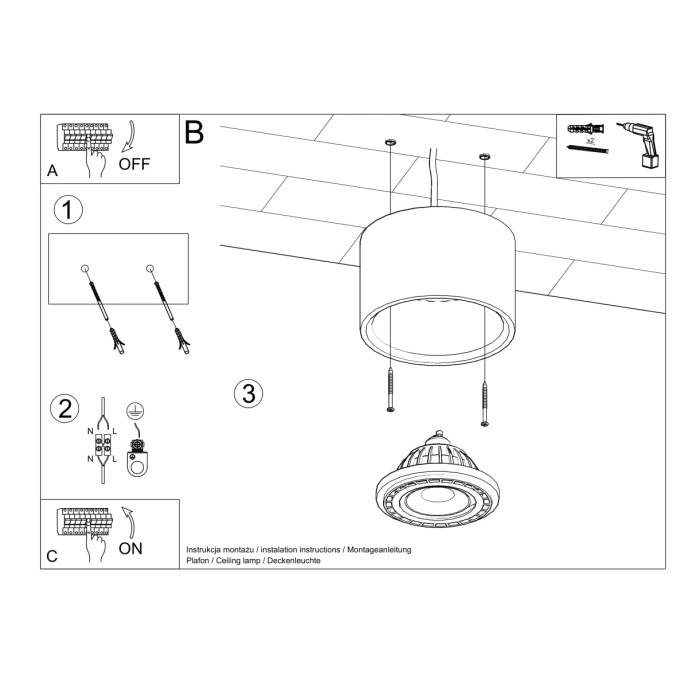 A
OFF

B

x2

1

2

N L
N L

3

C
ON

Instrukcja montażu / instalation instructions / Montageanleitung
Plafon / Ceiling lamp / Deckenleuchte