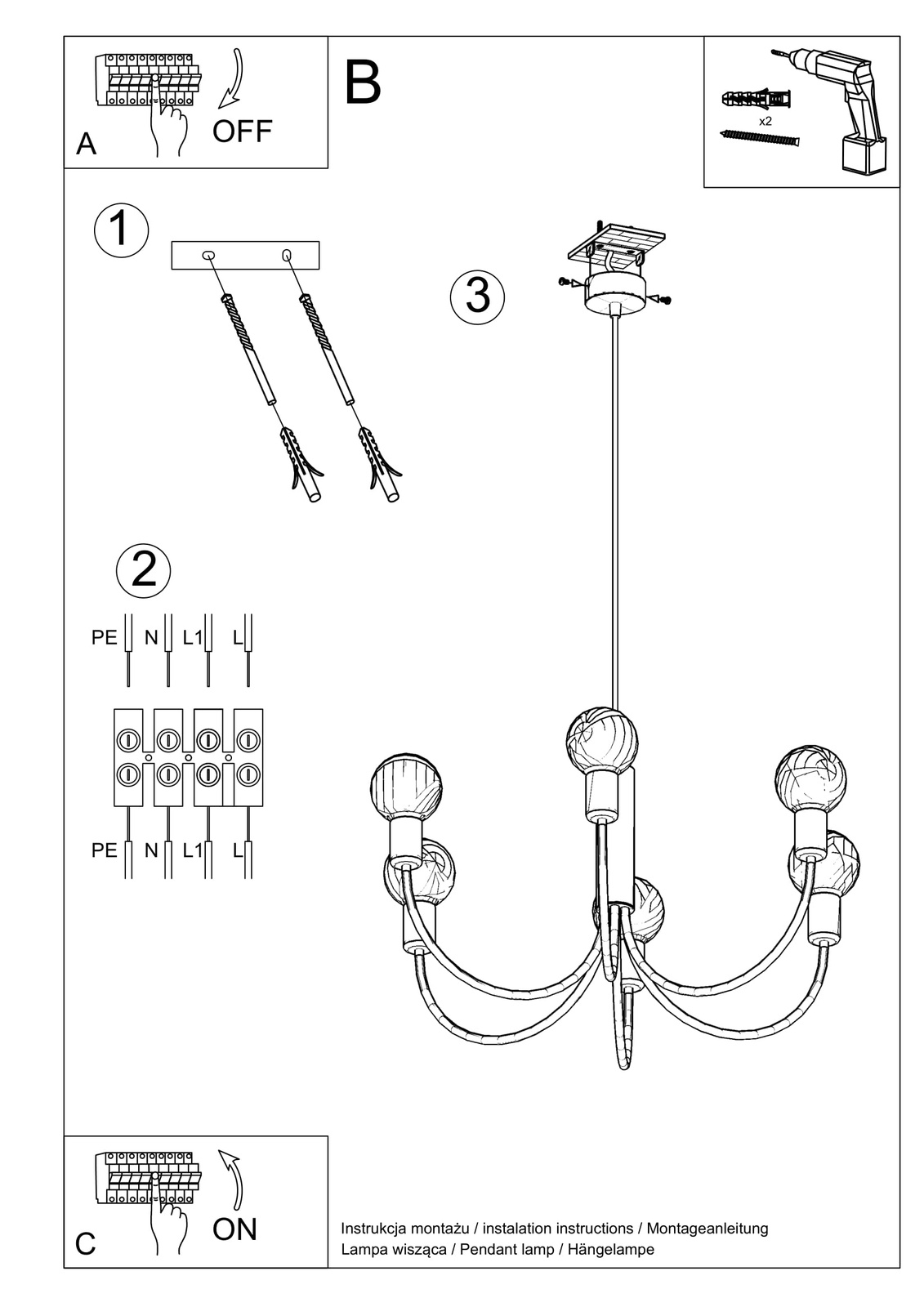 A

OFF

B

x2

1

3

2

PE N L1 L

PE N L1 L

C

ON

Instrukcja montażu / instalation instructions / Montageanleitung
Lampa wisząca / Pendant lamp / Hängelampe