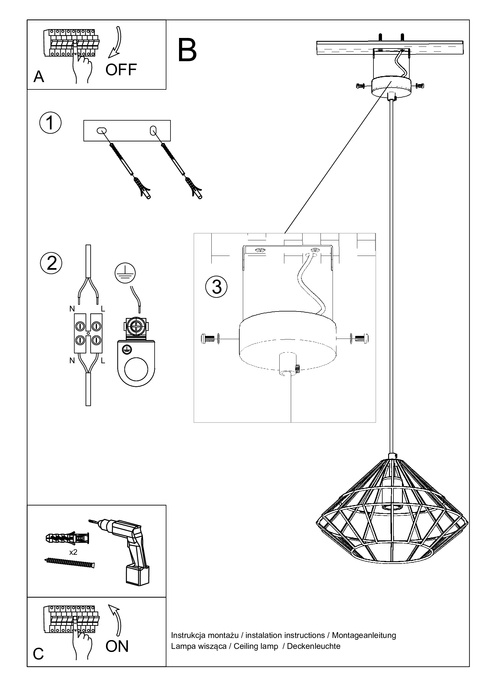 A
OFF
B
1
2
N
L
N
L
3
x2
C
ON
Instrukcja montażu / instalation instructions / Montageanleitung
Lampa wisząca / Ceiling lamp / Deckenleuchte