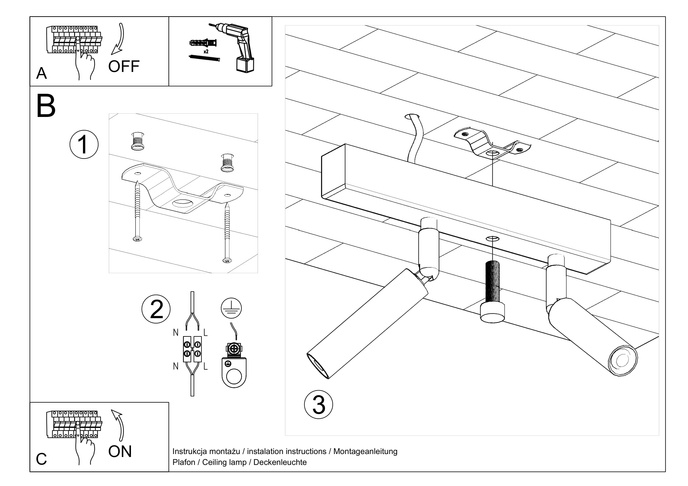 A
OFF
x2
B
1
2
N
L
N
L
3
C
ON
Instrukcja montażu / instalation instructions / Montageanleitung
Plafon / Ceiling lamp / Deckenleuchte