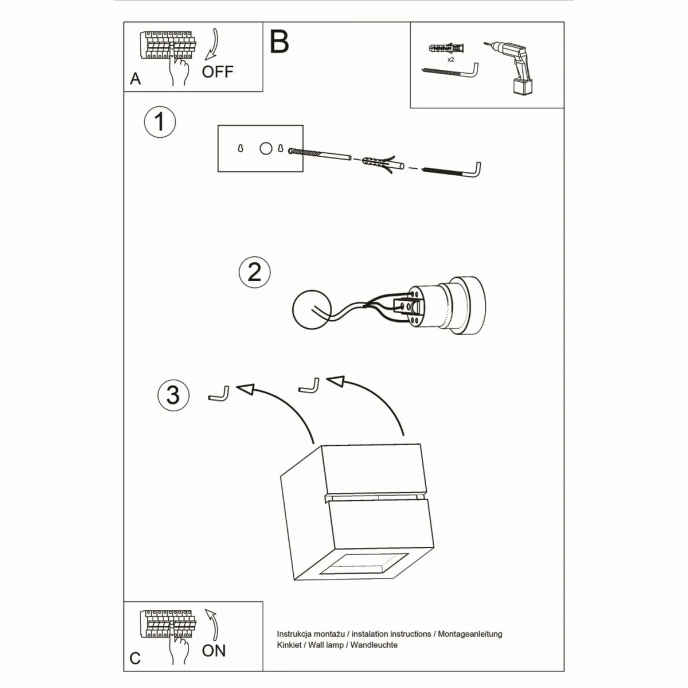 A
OFF
B
x2
1
2
3
C
ON
Instrukcja montażu / instalation instructions / Montageanleitung
Kinkiet / Wall lamp / Wandleuchte