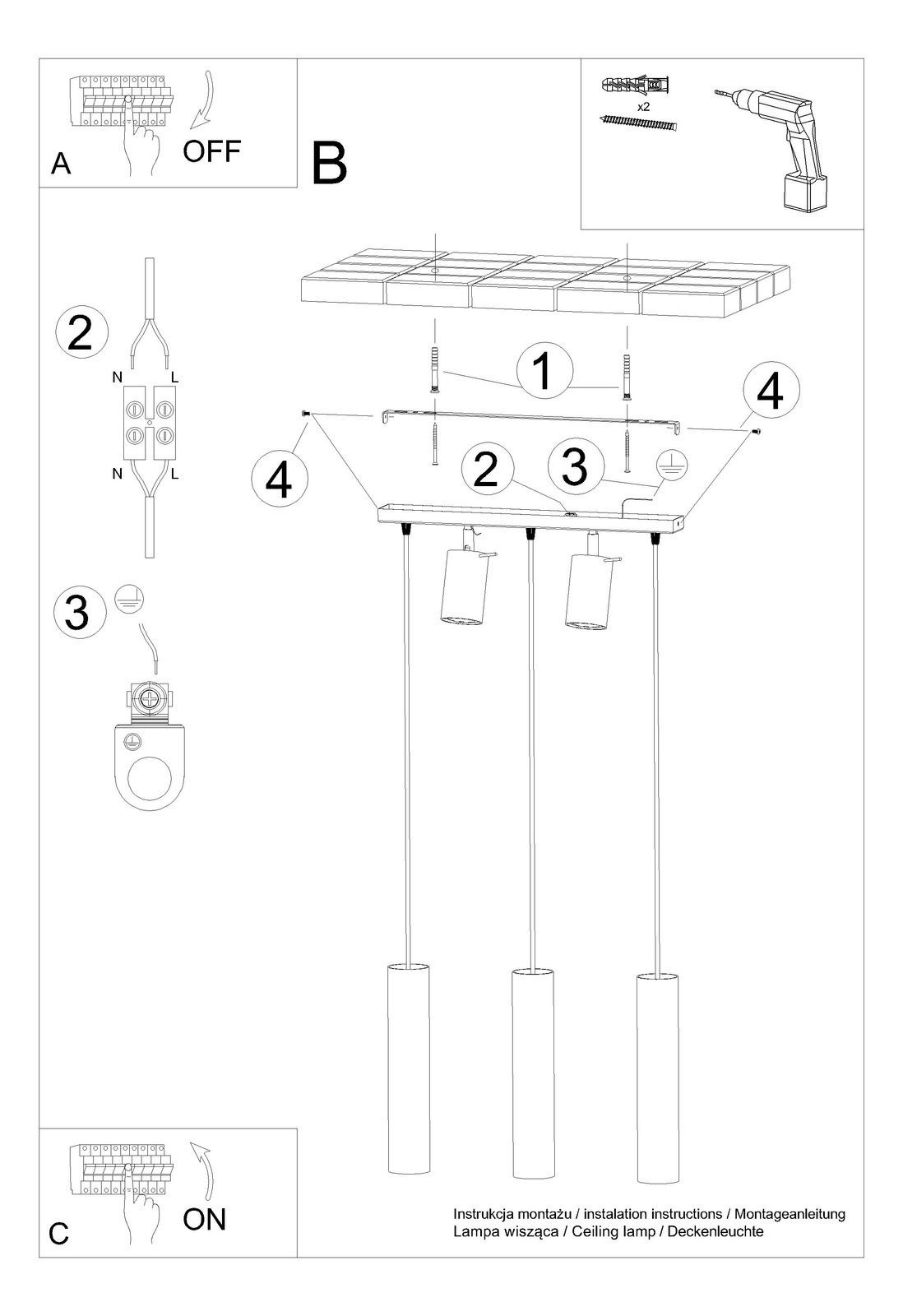 A
OFF

B

x2

2
N
L
N
L

3

1
4
4
2
3

C
ON

Instrukcja montażu / instalation instructions / Montageanleitung
Lampa wisząca / Ceiling lamp / Deckenleuchte