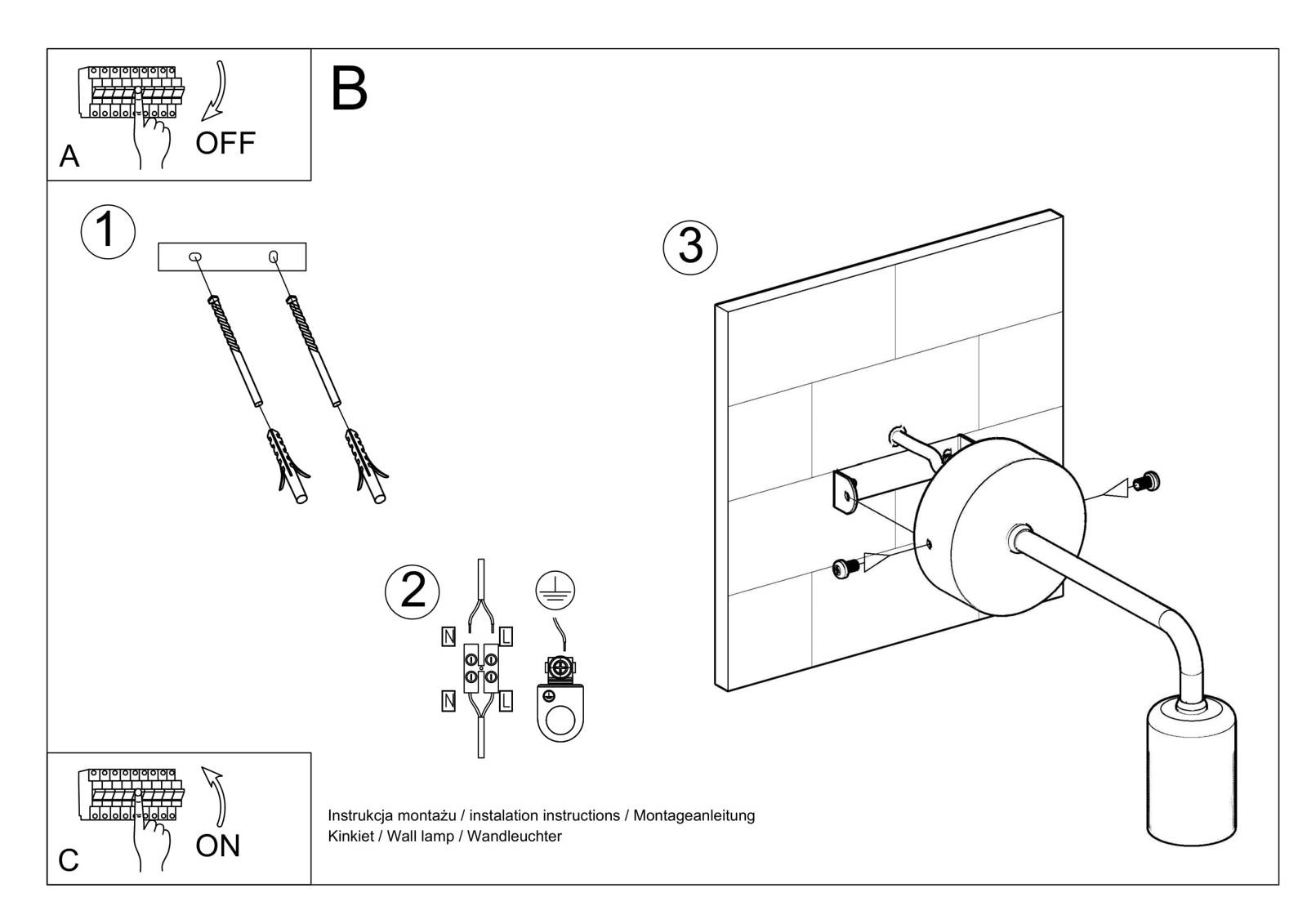 A
OFF

B

1

2

N L

N L

3

C
ON

Instrukcja montażu / instalation instructions / Montageanleitung
Kinkiet / Wall lamp / Wandleuchter