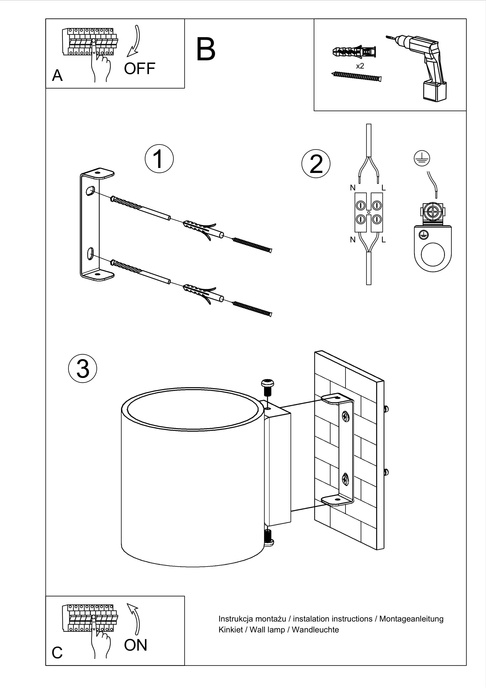 A
OFF
B
x2
1
2
N
L
N
L
3
C
ON
Instrukcja montażu / instalation instructions / Montageanleitung
Kinkiet / Wall lamp / Wandleuchte