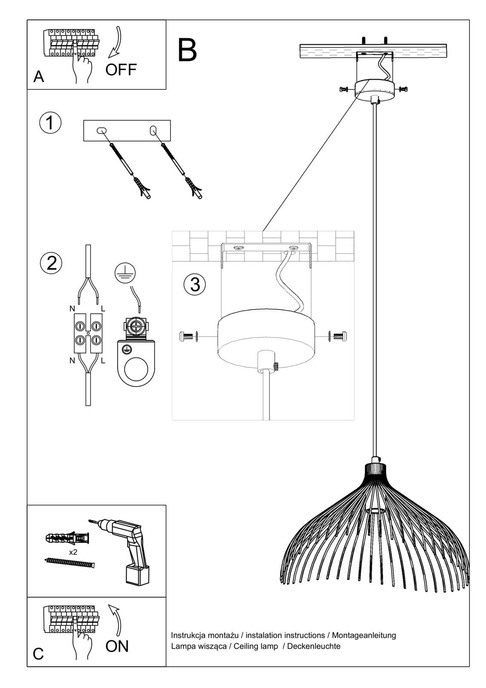 A

OFF

B

1

2

N L

N L

3

x2

C

ON

Instrukcja montażu / instalation instructions / Montageanleitung
Lampa wisząca / Ceiling lamp / Deckenleuchte