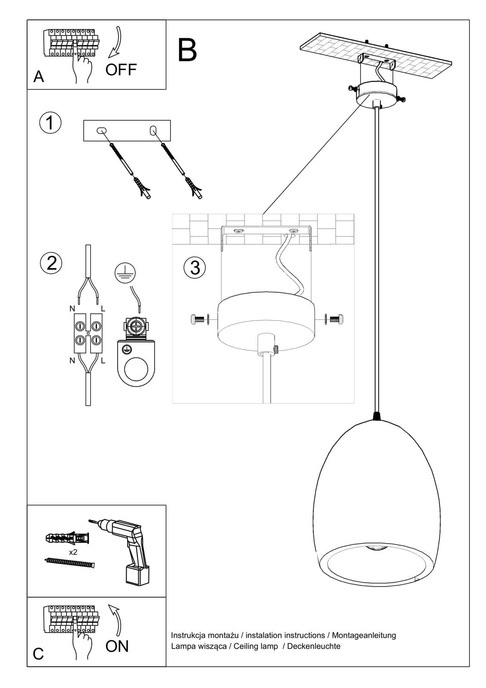 A

OFF

B

1

2

N L

N L

3

x2

C

ON

Instrukcja montażu / instalation instructions / Montageanleitung
Lampa wisząca / Ceiling lamp / Deckenleuchte