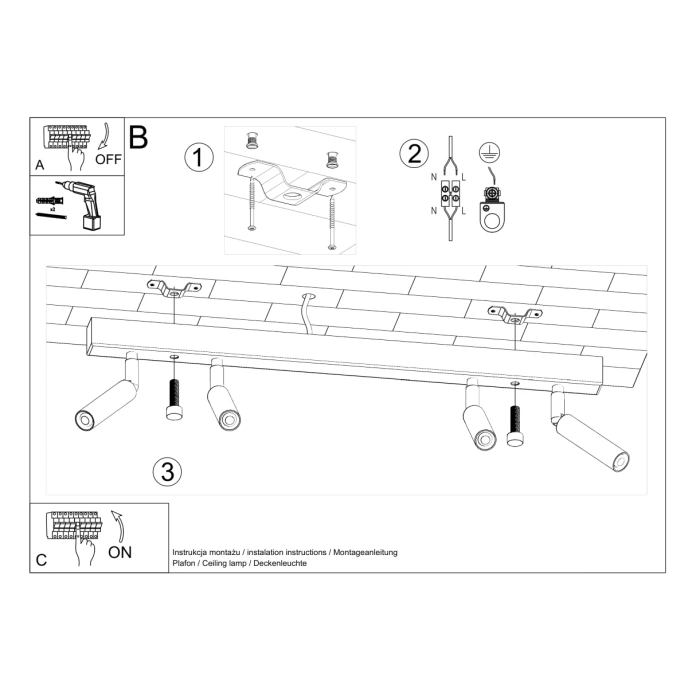 A
OFF
x2
B
1
2
N
L
N
L
3
C
ON
Instrukcja montażu / instalation instructions / Montageanleitung
Plafon / Ceiling lamp / Deckenleuchte