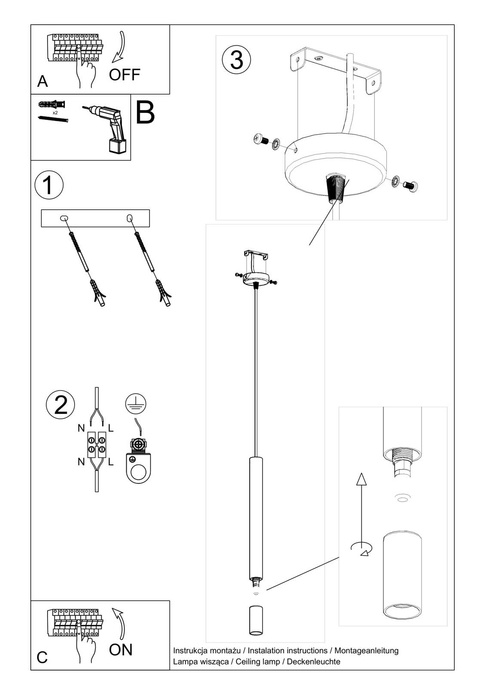 A
OFF
x2
B
1
3
2
N
L
N
L
C
ON
Instrukcja montażu / Instalation instructions / Montageanleitung
Lampa wisząca / Ceiling lamp / Deckenleuchte