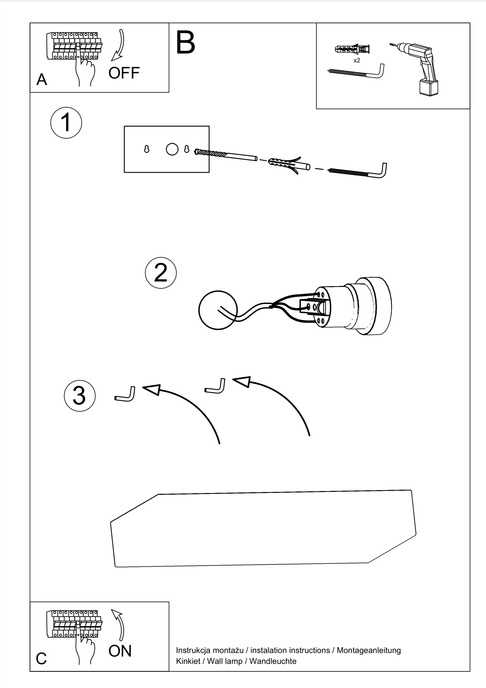 A
OFF
B
x2
1
2
3
C
ON
Instrukcja montażu / instalation instructions / Montageanleitung
Kinkiet / Wall lamp / Wandleuchte