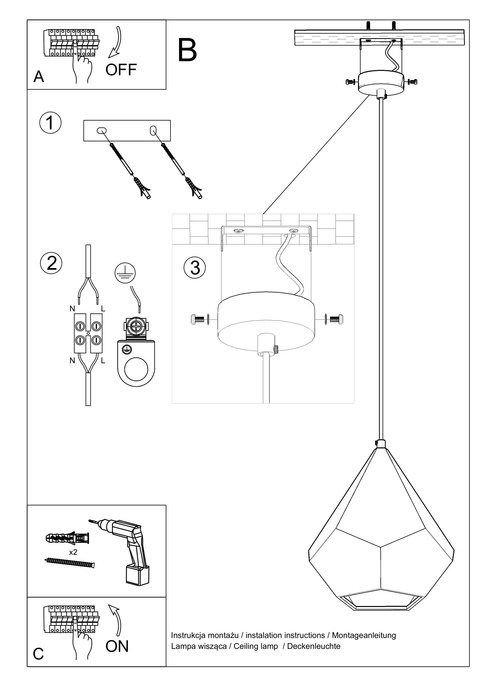 A
OFF
B
1
2
N
L
N
L
3
x2
C
ON
Instrukcja montażu / instalation instructions / Montageanleitung
Lampa wisząca / Ceiling lamp / Deckenleuchte