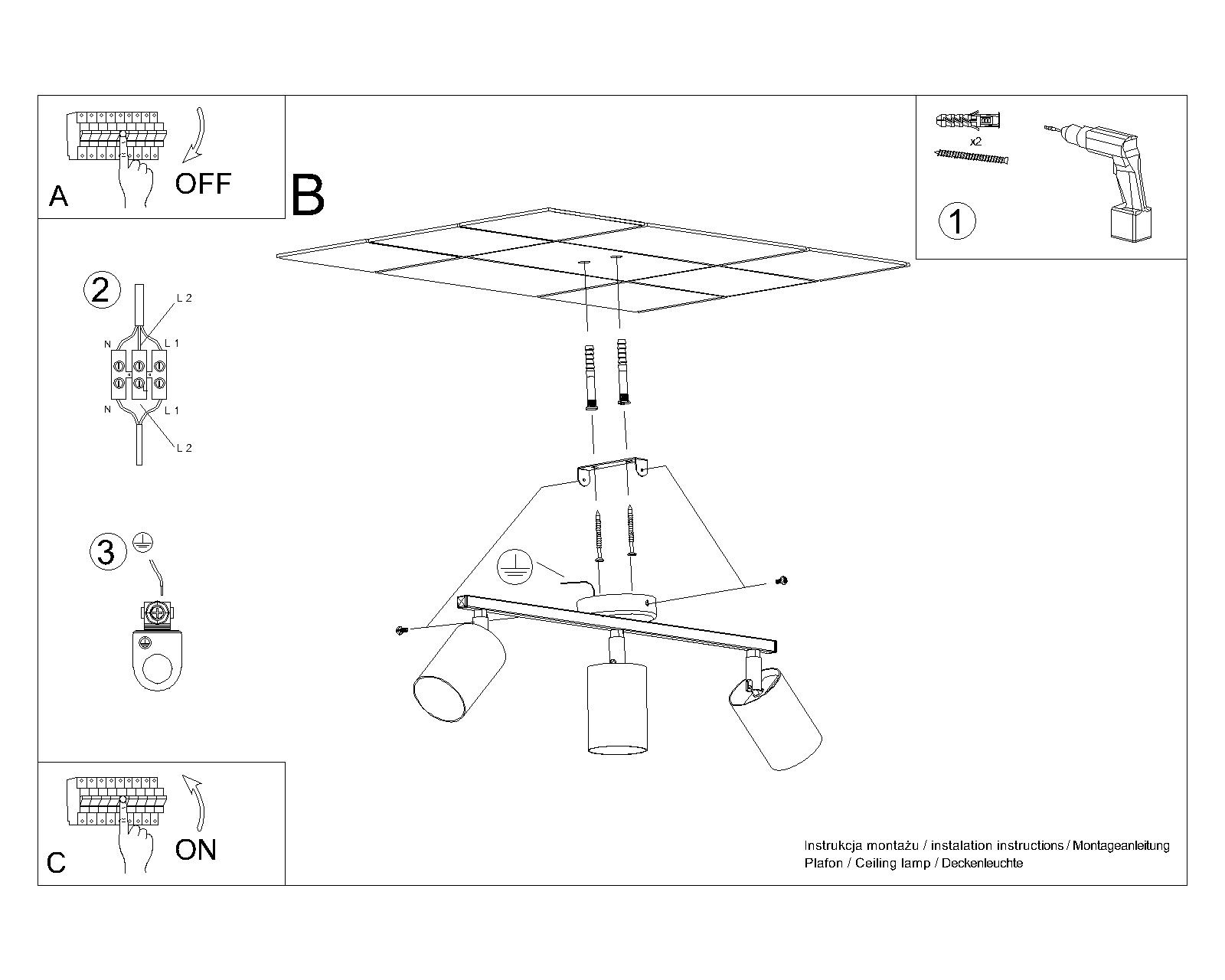 A
OFF

B

x2

1

2
L 2
N
L 1
N
L 1
L 2

3

C
ON

Instrukcja montażu / instalation instructions / Montageanleitung
Plafon / Ceiling lamp / Deckenleuchte