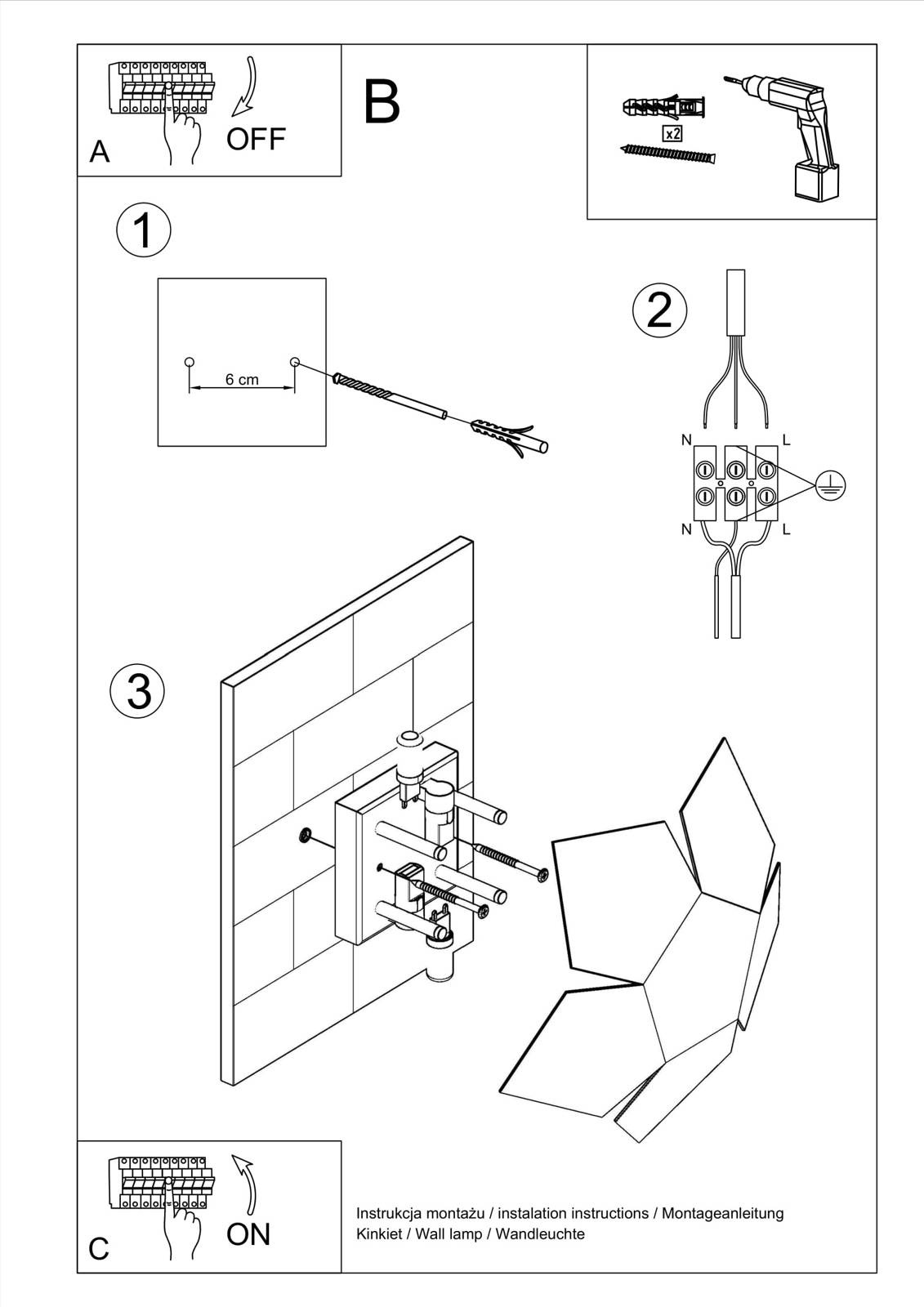 A
OFF

B

x2

1

6 cm

2

N
L
N
L

3

C
ON

Instrukcja montażu / instalation instructions / Montageanleitung
Kinkiet / Wall lamp / Wandleuchte