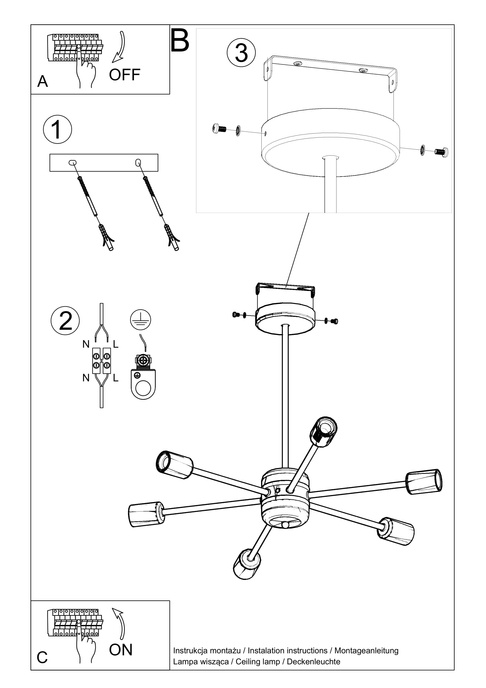 A
OFF

B

3

1

2

N L
N L

C
ON

Instrukcja montażu / Instalation instructions / Montageanleitung
Lampa wisząca / Ceiling lamp / Deckenleuchte