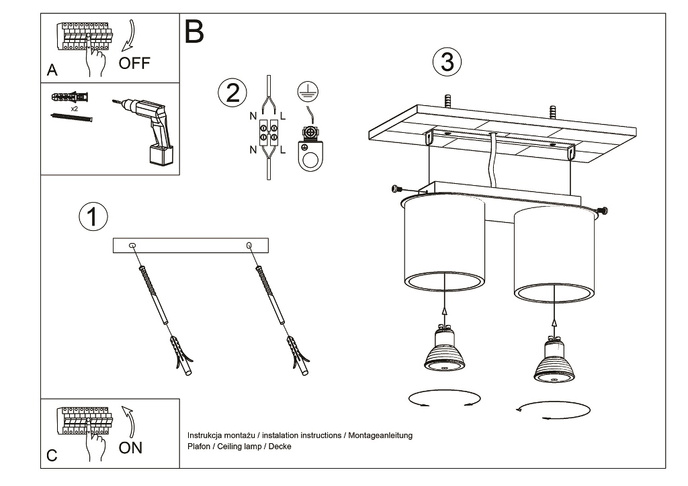 A
OFF

x2

B

2
N L
N L

3

1

C
ON

Instrukcja montażu / instalation instructions / Montageanleitung
Plafon / Ceiling lamp / Decke