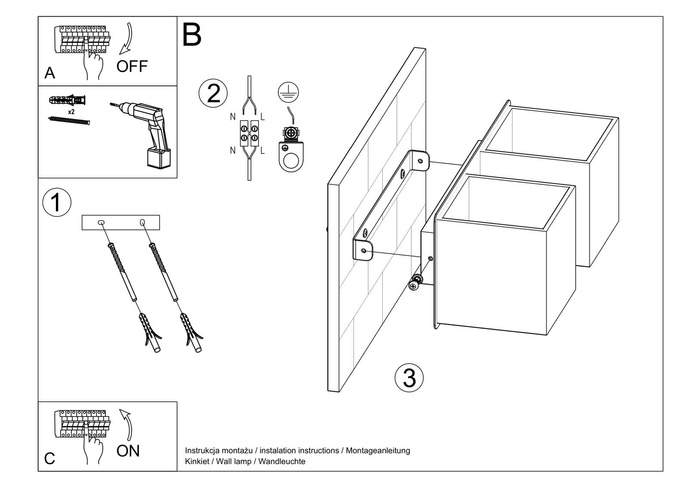 A
OFF

x2

B

2

N
L
N
L

1

3

C
ON

Instrukcja montażu / instalation instructions / Montageanleitung
Kinkiet / Wall lamp / Wandleuchte