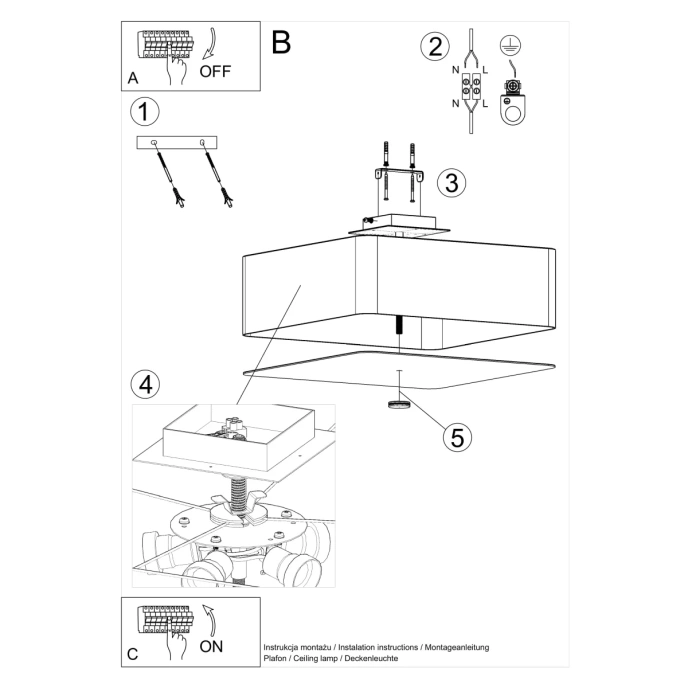 A
OFF

B

2
N L
N L

1

3

4

5

C
ON

Instrukcja montażu / Instalation instructions / Montageanleitung
Plafon / Ceiling lamp / Deckenleuchte