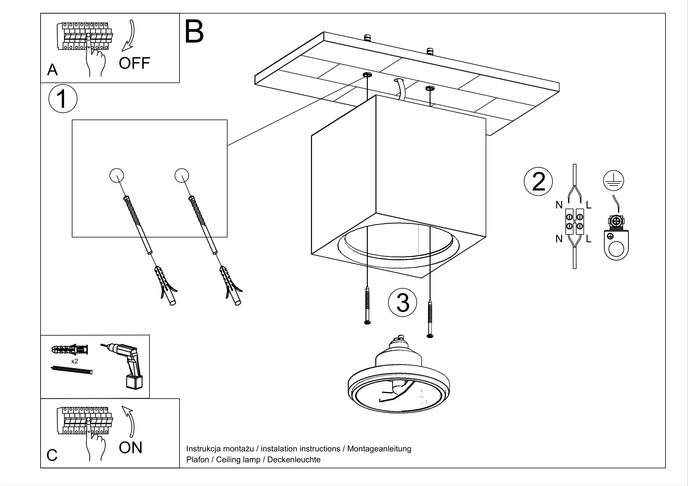 A
OFF

B

1

2

N L
N L

3

x2

C
ON

Instrukcja montażu / instalation instructions / Montageanleitung
Plafon / Ceiling lamp / Deckenleuchte