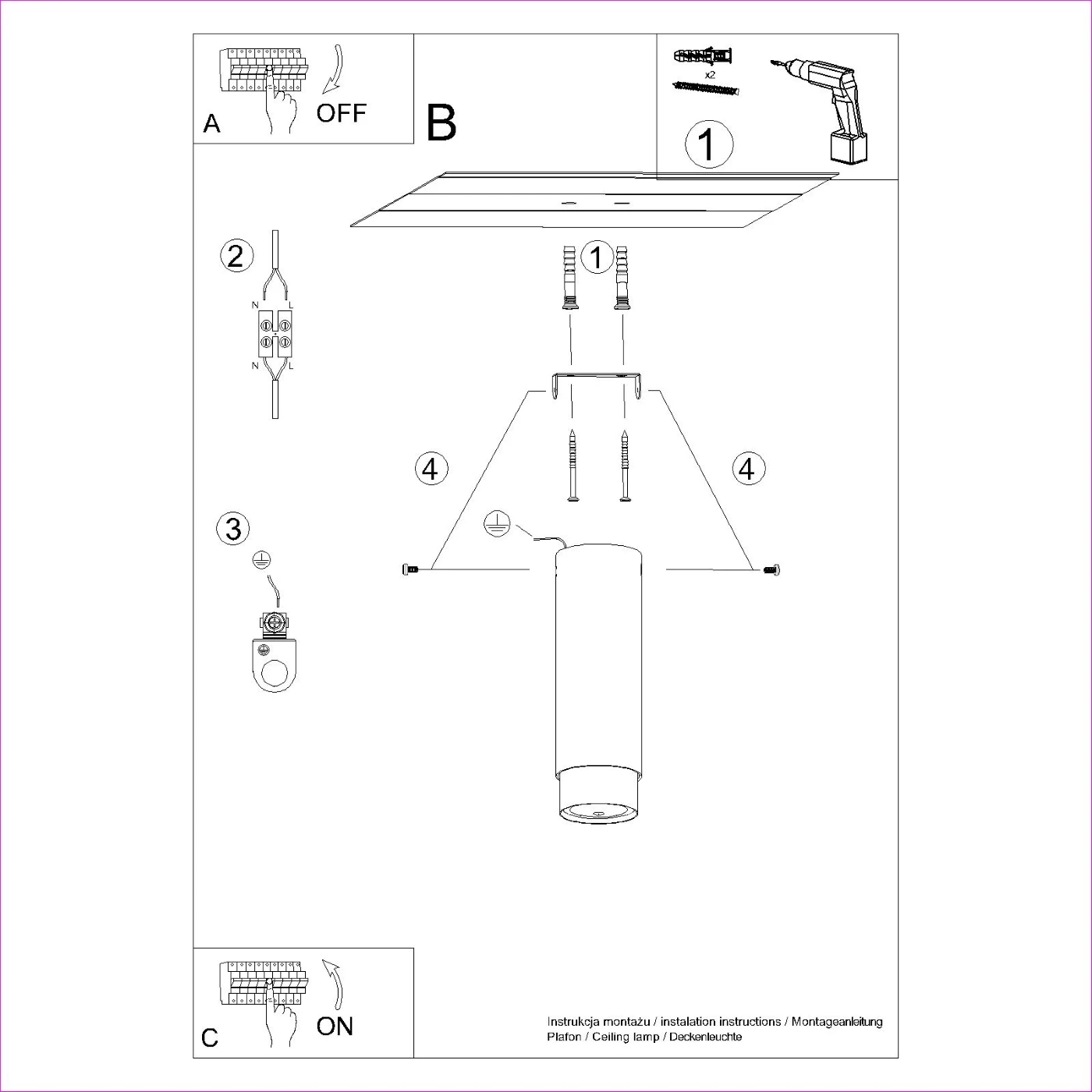 A
OFF

B

x2
1

2
N L
N L

1

4
4

3

C
ON

Instrukcja montażu / instalation instructions / Montageanleitung
Plafon / Ceiling lamp / Deckenleuchte