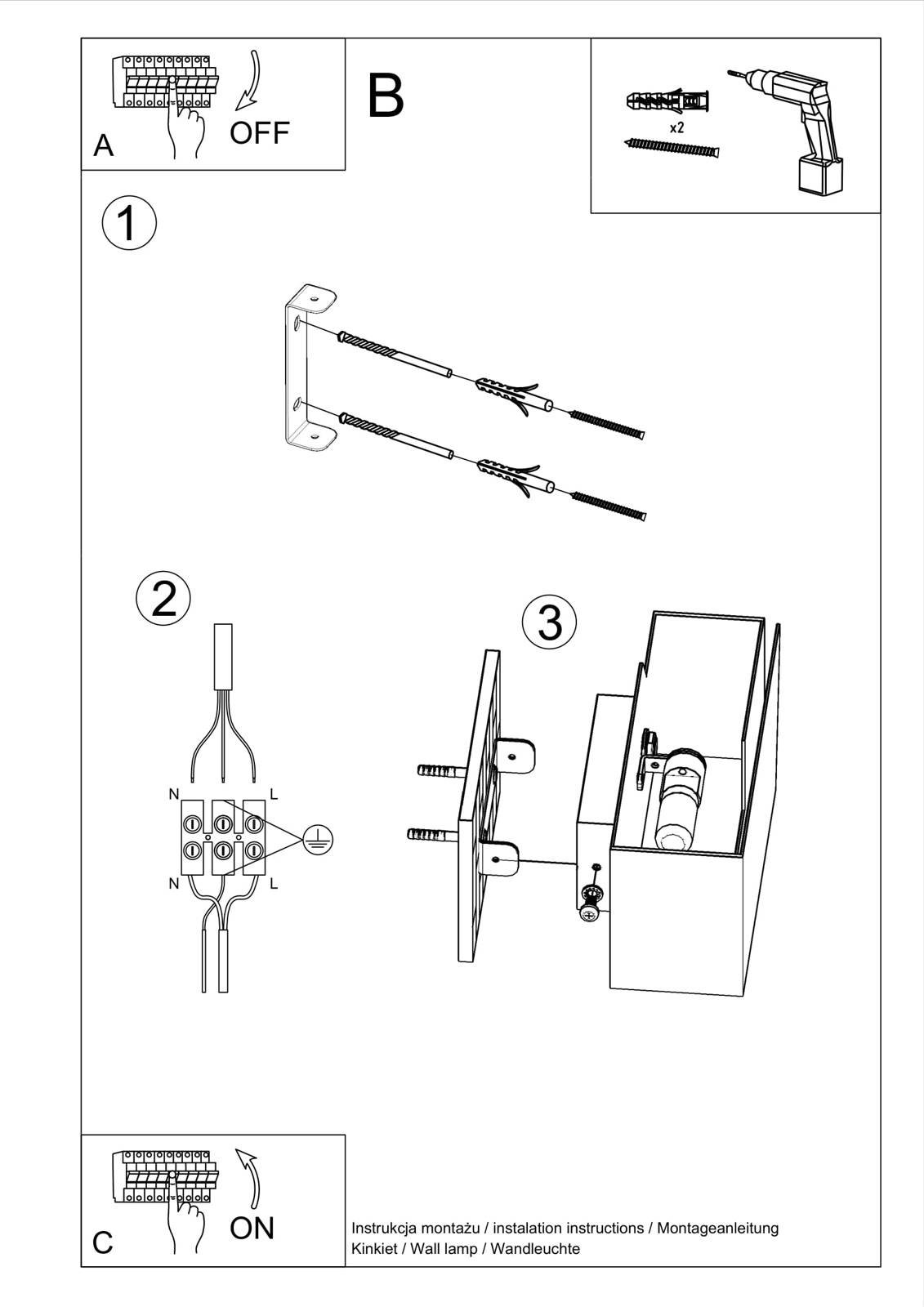 A

OFF

B

x2

1

2

N

L

N

L

3

C

ON

Instrukcja montażu / instalation instructions / Montageanleitung
Kinkiet / Wall lamp / Wandleuchte