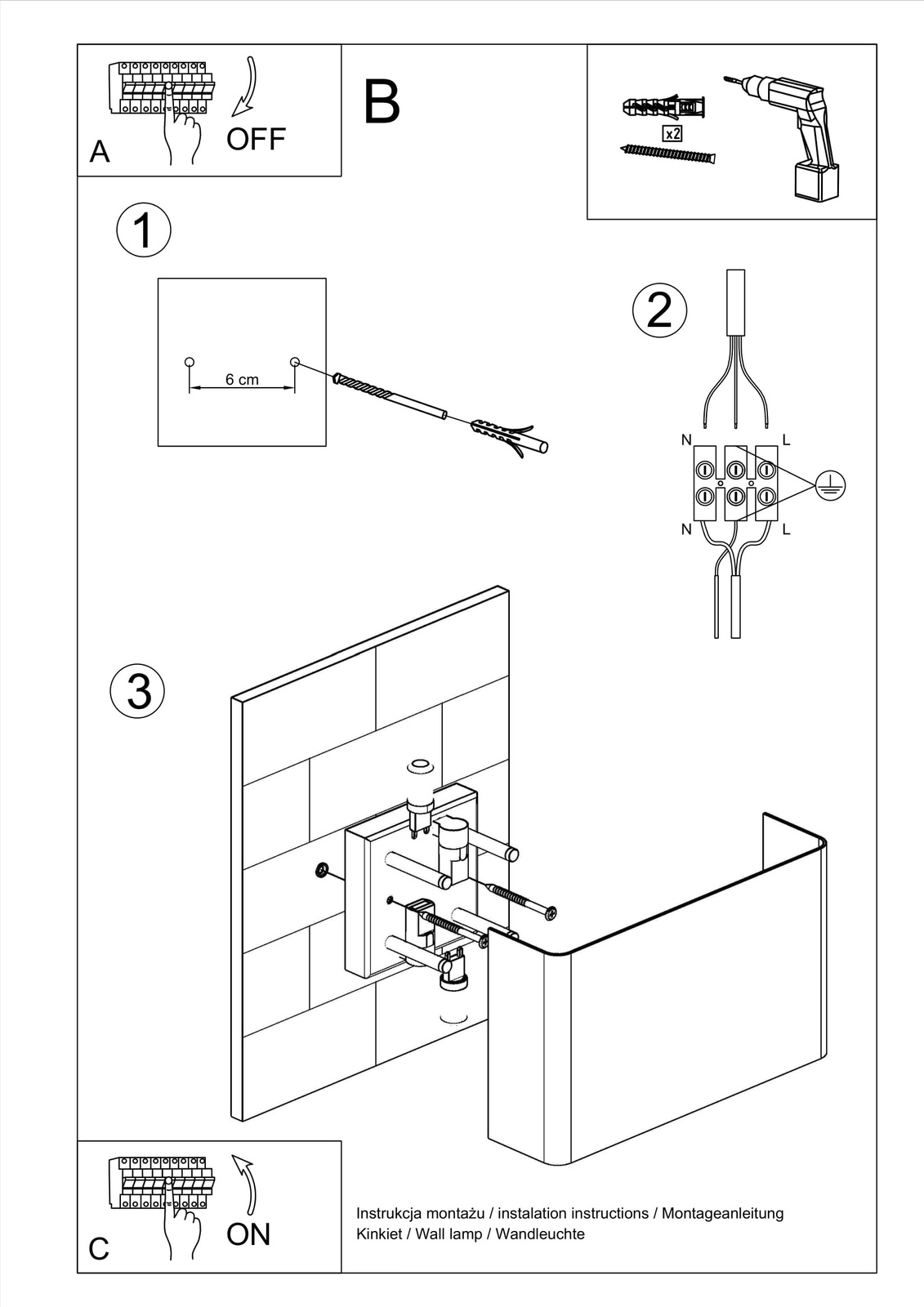 A

OFF

B

x2

1

6 cm

2

N

L

N

L

3

C

ON

Instrukcja montażu / instalation instructions / Montageanleitung
Kinkiet / Wall lamp / Wandleuchte