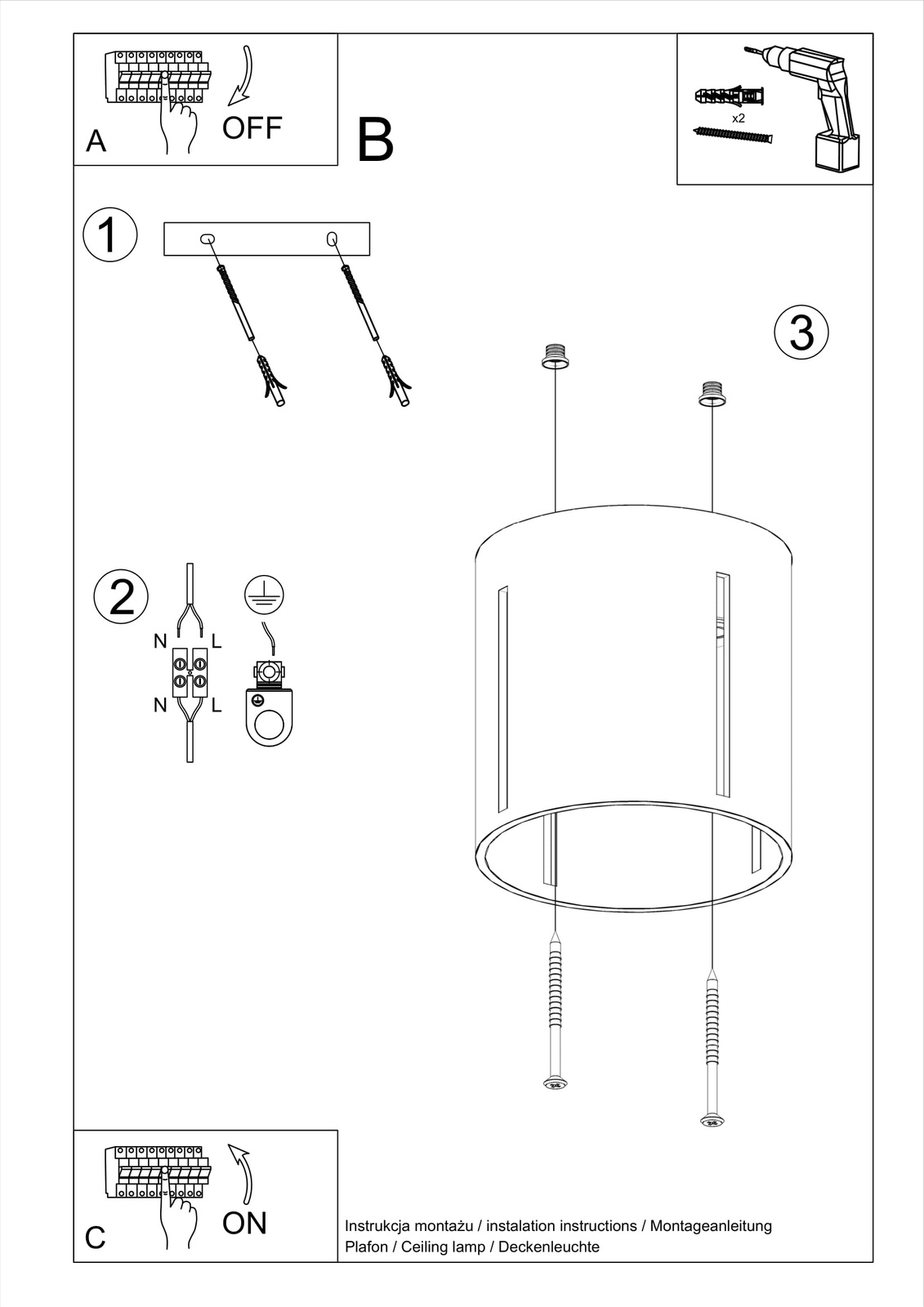 A

OFF

B

x2

1

3

2

N L

N L

C

ON

Instrukcja montażu / instalation instructions / Montageanleitung
Plafon / Ceiling lamp / Deckenleuchte