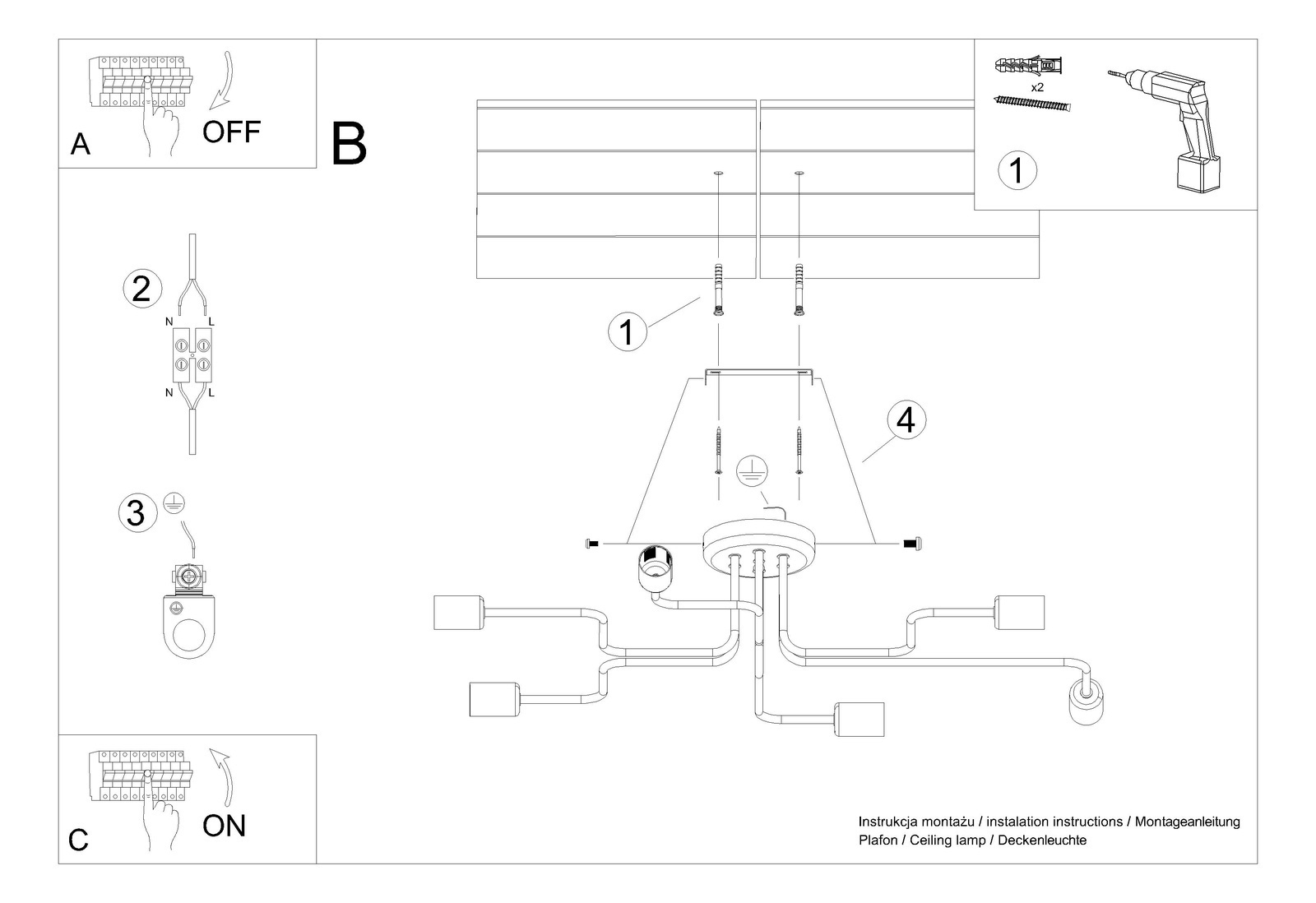 A
OFF

B

x2

1

2
N L
N L

3

1

4

C
ON

Instrukcja montażu / instalation instructions / Montageanleitung
Plafon / Ceiling lamp / Deckenleuchte