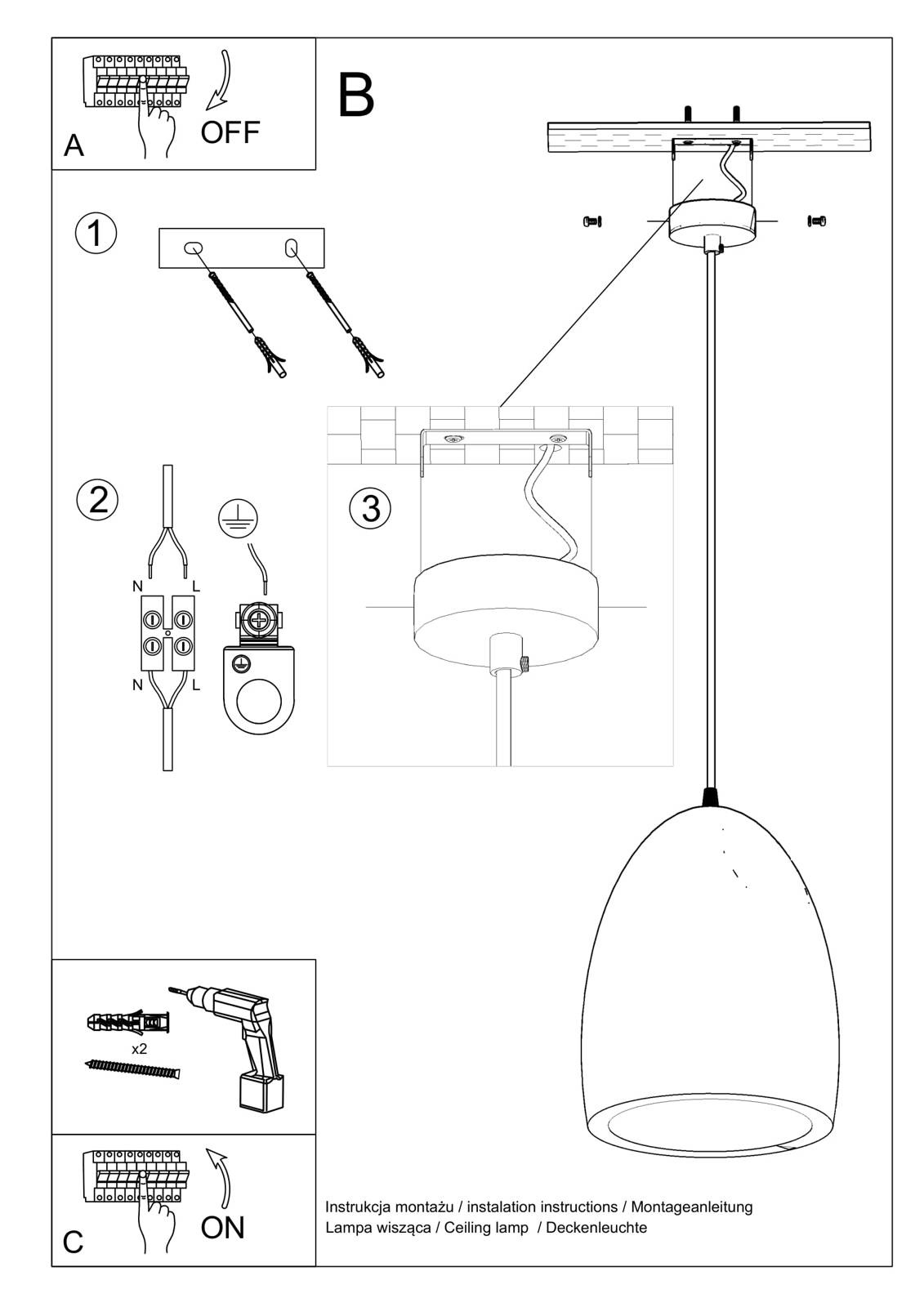 A
OFF

B

1

2

N L
N L

3

x2

C
ON

Instrukcja montażu / instalation instructions / Montageanleitung
Lampa wisząca / Ceiling lamp / Deckenleuchte