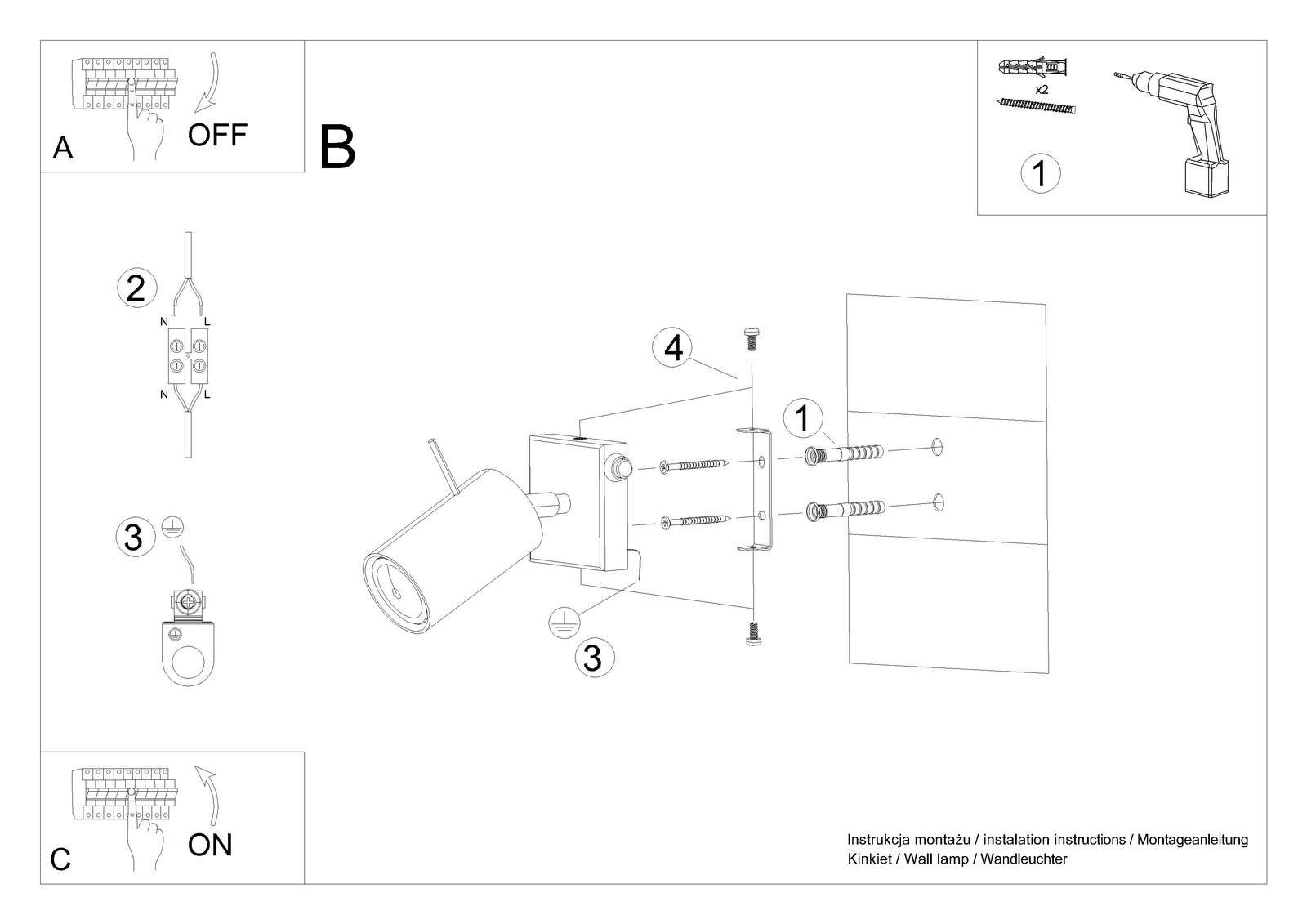 A
OFF

B

x2
1

2
N
L
N
L

3

4
1
3

C
ON

Instrukcja montażu / instalation instructions / Montageanleitung
Kinkiet / Wall lamp / Wandleuchter