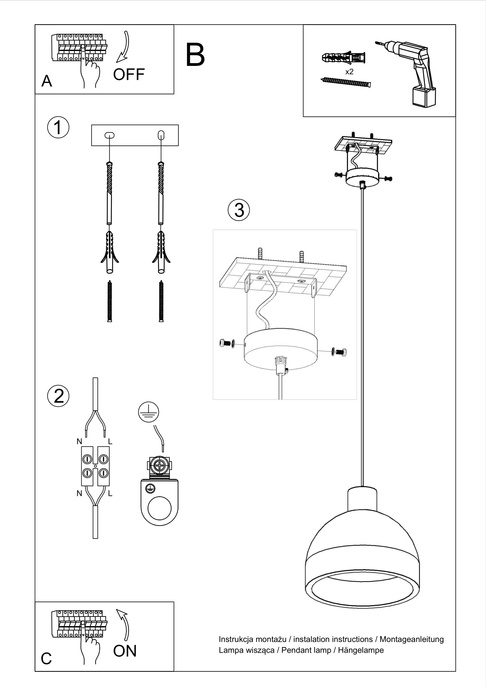 A
OFF

B

x2

1

3

2

N L
N L

C
ON

Instrukcja montażu / instalation instructions / Montageanleitung
Lampa wisząca / Pendant lamp / Hängelampe