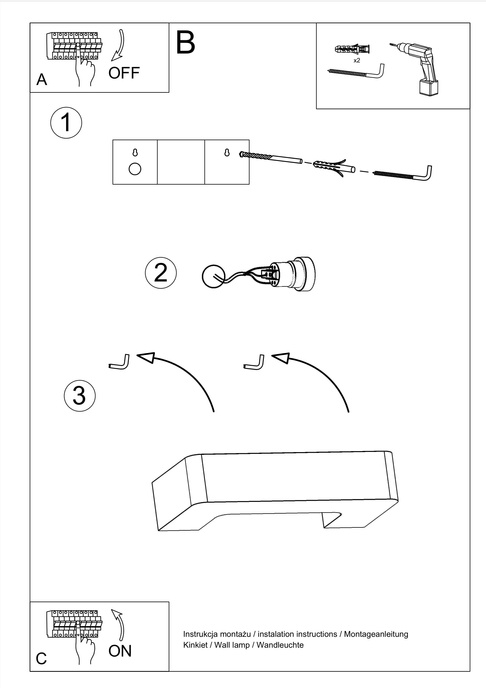 A
OFF

B

x2

1

2

3

C
ON

Instrukcja montażu / instalation instructions / Montageanleitung
Kinkiet / Wall lamp / Wandleuchte