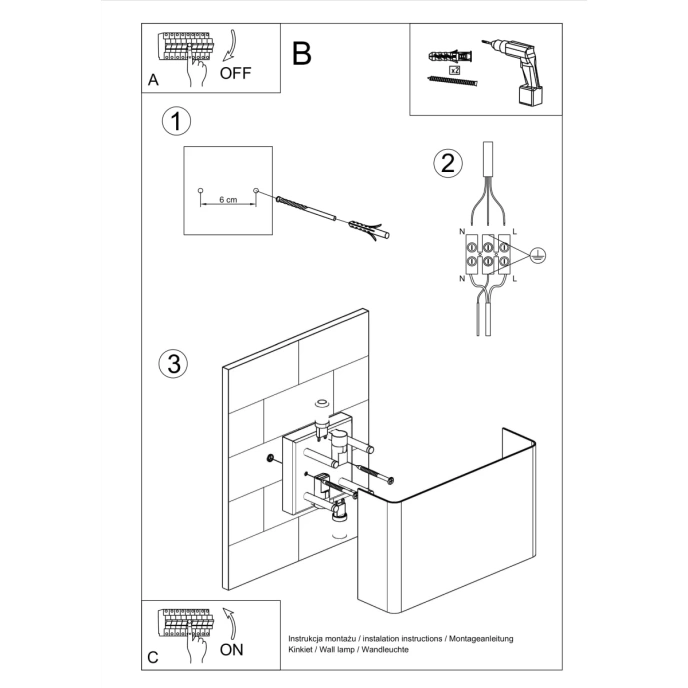 A
OFF
B
x2
1
6 cm
2
N
L
N
L
3
C
ON
Instrukcja montażu / instalation instructions / Montageanleitung
Kinkiet / Wall lamp / Wandleuchte