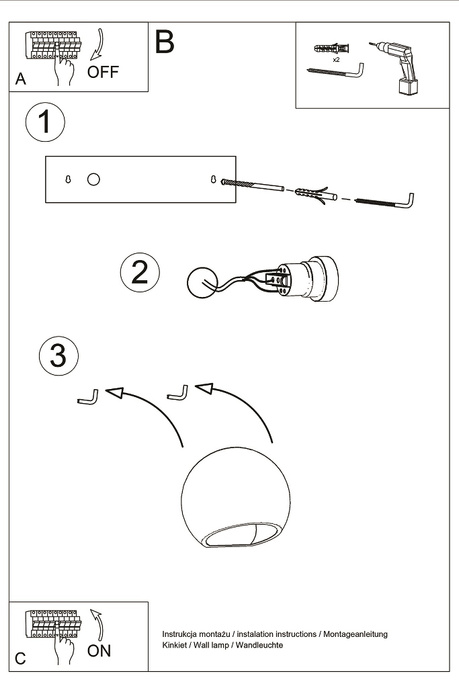 A
OFF

B

x2

1

2

3

C
ON

Instrukcja montażu / instalation instructions / Montageanleitung
Kinkiet / Wall lamp / Wandleuchte